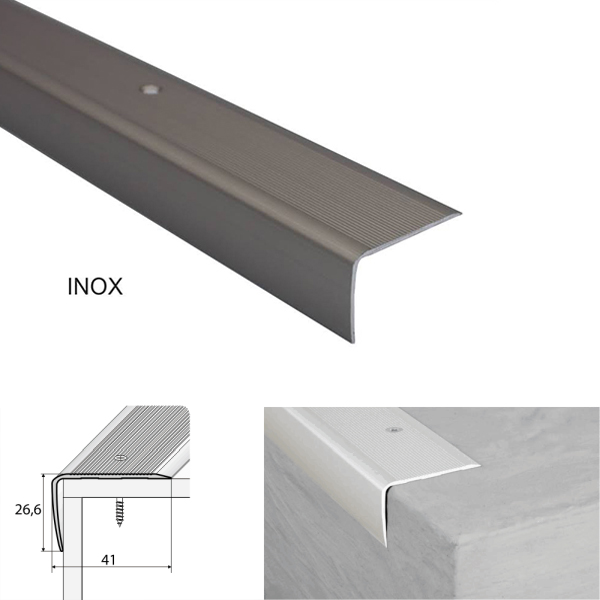 INOX

26,6

41