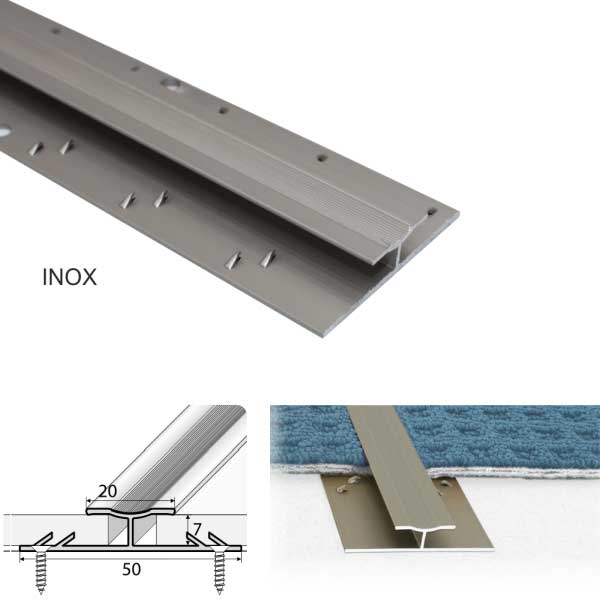 INOX

20

7

50